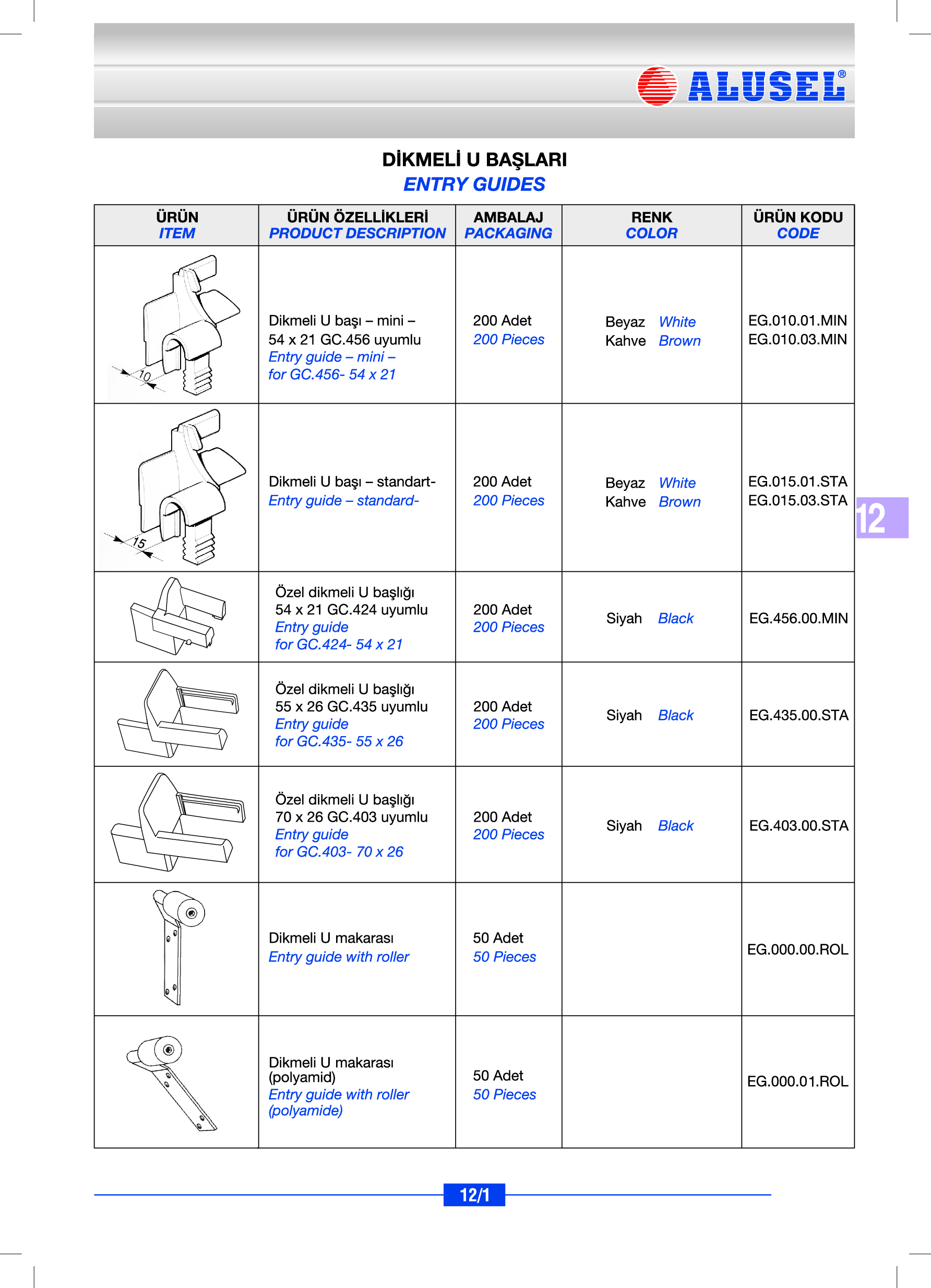 ALUSEL®

DİKMELİ U BAŞLARI
ENTRY GUIDES

| ÜRÜN ITEM | ÜRÜN ÖZELLİKLERİ PRODUCT DESCRIPTION | AMBALAJ PACKAGING | RENK COLOR | ÜRÜN KODU CODE |
|---|---|---|---|---|
| 10 | Dikmeli U başı – mini – 54 x 21 GC.456 uyumlu Entry guide – mini – for GC.456- 54 x 21 | 200 Adet 200 Pieces | Beyaz White Kahve Brown | EG.010.01.MIN EG.010.03.MIN |
| 15 | Dikmeli U başı – standart- Entry guide – standard- | 200 Adet 200 Pieces | Beyaz White Kahve Brown | EG.015.01.STA EG.015.03.STA |
| | Özel dikmeli U başlığı 54 x 21 GC.424 uyumlu Entry guide for GC.424- 54 x 21 | 200 Adet 200 Pieces | Siyah Black | EG.456.00.MIN |
| | Özel dikmeli U başlığı 55 x 26 GC.435 uyumlu Entry guide for GC.435- 55 x 26 | 200 Adet 200 Pieces | Siyah Black | EG.435.00.STA |
| | Özel dikmeli U başlığı 70 x 26 GC.403 uyumlu Entry guide for GC.403- 70 x 26 | 200 Adet 200 Pieces | Siyah Black | EG.403.00.STA |
| | Dikmeli U makarası Entry guide with roller | 50 Adet 50 Pieces | | EG.000.00.ROL |
| | Dikmeli U makarası (polyamid) Entry guide with roller (polyamide) | 50 Adet 50 Pieces | | EG.000.01.ROL |

12

12/1